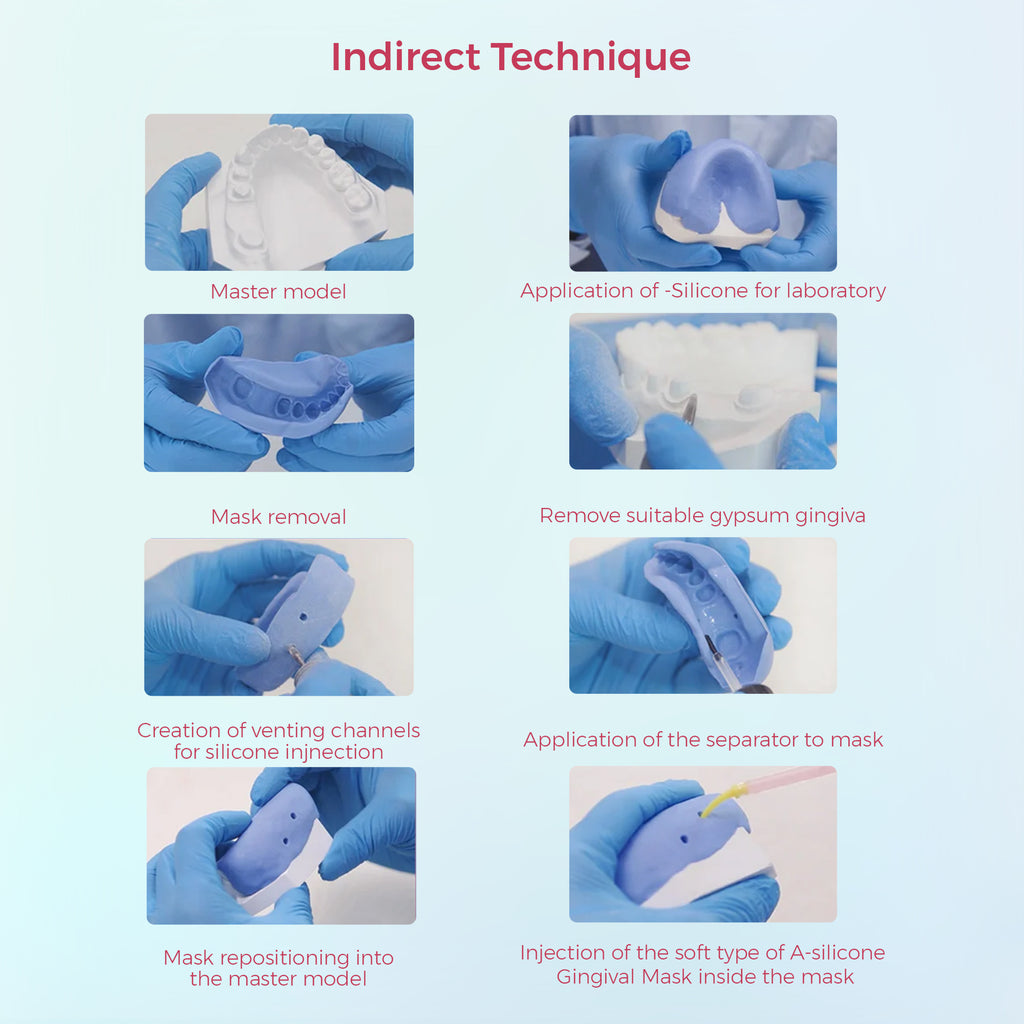 Indirect Technique

Master model

Application of -Silicone for laboratory

Mask removal

Remove suitable gypsum gingiva

Creation of venting channels for silicone injnection

Application of the separator to mask

Mask repositioning into the master model

Injection of the soft type of A-silicone Gingival Mask inside the mask