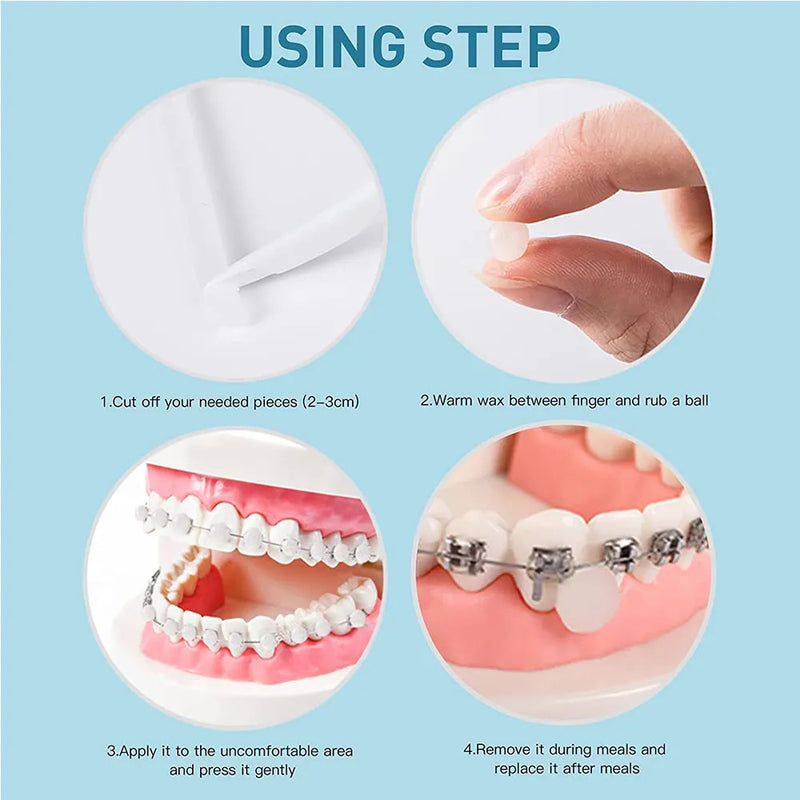 USING STEP

1.Cut off your needed pieces (2-3cm)

2.Warm wax between finger and rub a ball

3.Apply it to the uncomfortable area and press it gently

4.Remove it during meals and replace it after meals